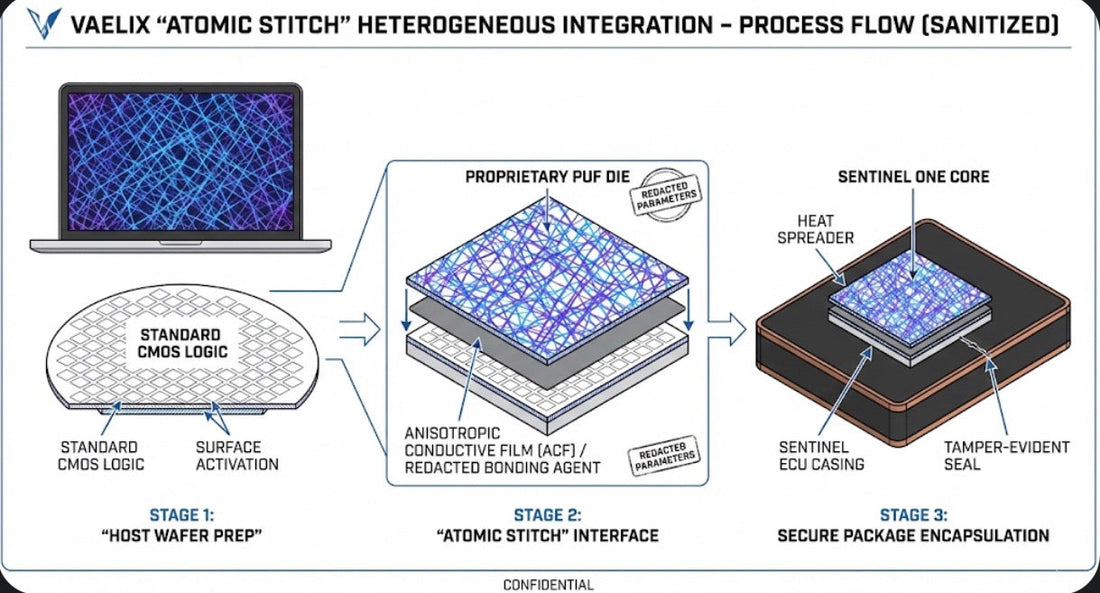 VAELIX "ATOMIC STITCH" HETEROGENEOUS INTEGRATION – PROCESS FLOW (SANITIZED)

STANDARD CMOS LOGIC

STANDARD CMOS LOGIC

SURFACE ACTIVATION

STAGE 1:
"HOST WAFER PREP"

PROPRIETARY PUF DIE

REDACTED PARAMETERS

ANISOTROPIC CONDUCTIVE FILM (ACF) / REDACTED BONDING AGENT

REDACTED PARAMETERS

STAGE 2:
"ATOMIC STITCH" INTERFACE

SENTINEL ONE CORE

HEAT SPREADER

SENTINEL ECU CASING

TAMPER-EVIDENT SEAL

STAGE 3:
SECURE PACKAGE ENCAPSULATION

CONFIDENTIAL